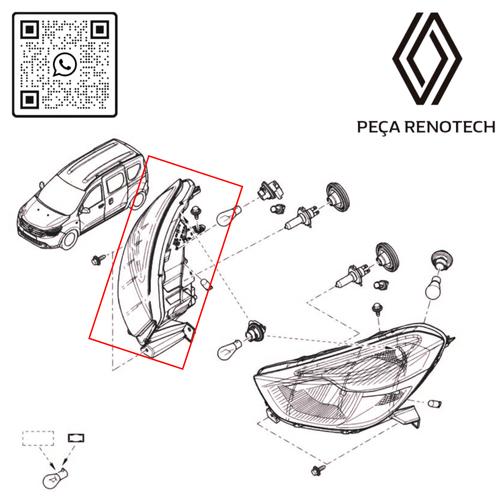 PEÇA RENOTECH